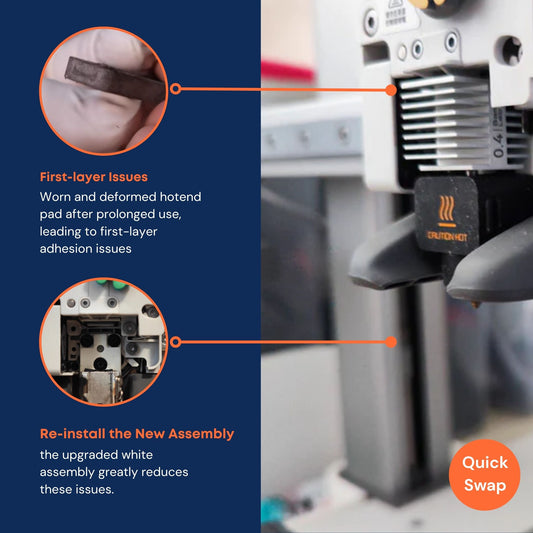 First-layer Issues

Worn and deformed hotend pad after prolonged use, leading to first-layer adhesion issues

Re-install the New Assembly

the upgraded white assembly greatly reduces these issues.

0.4

CAUTION HOT

Quick Swap